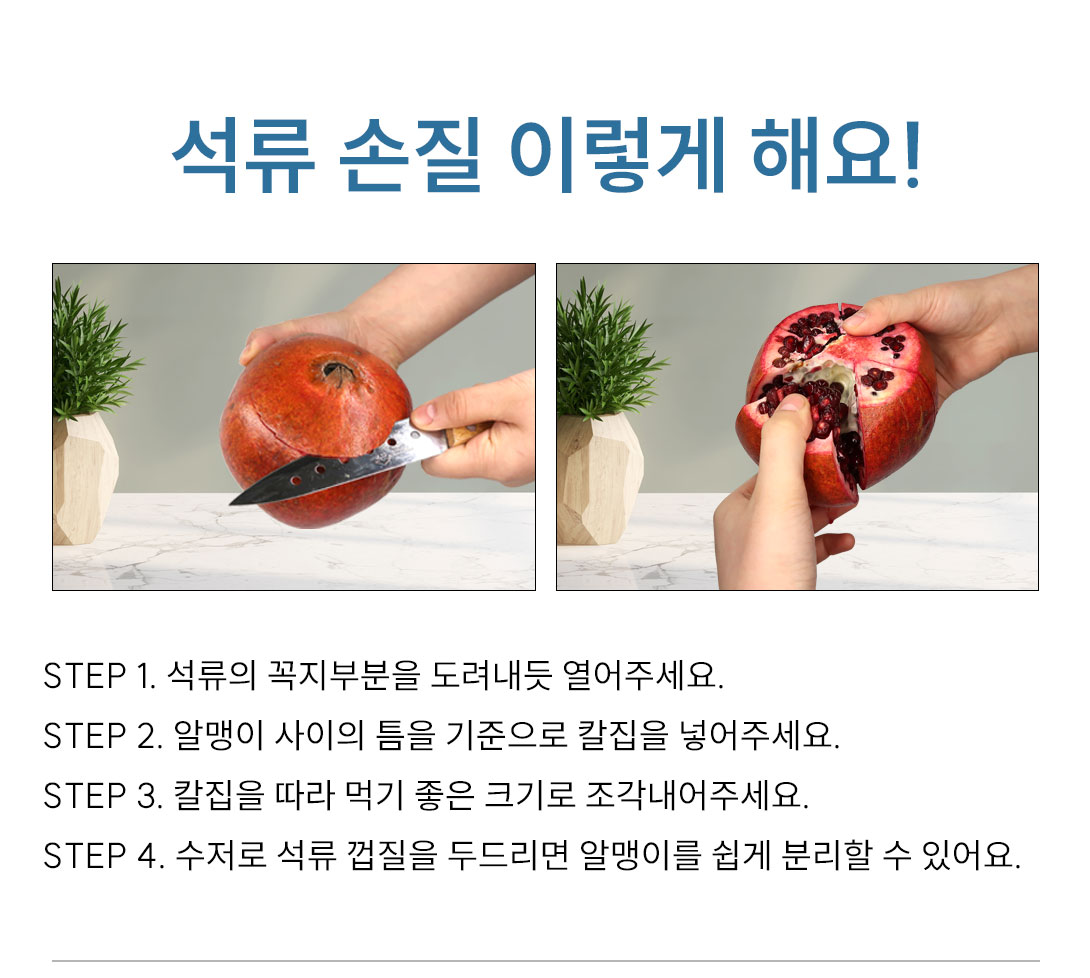 석류 손질 이렇게 해요!

STEP 1. 석류의 꼭지부분을 도려내듯 열어주세요.

STEP 2. 알맹이 사이의 틈을 기준으로 칼집을 넣어주세요.

STEP 3. 칼집을 따라 먹기 좋은 크기로 조각내어주세요.

STEP 4. 수저로 석류 껍질을 두드리면 알맹이를 쉽게 분리할 수 있어요.